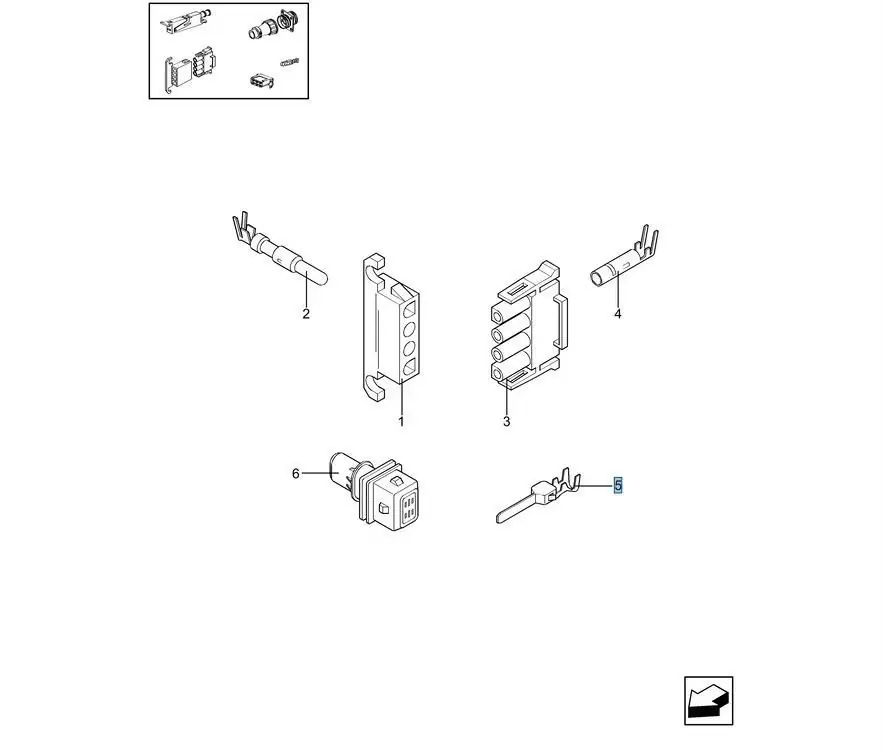 2

4

1

3

6

5