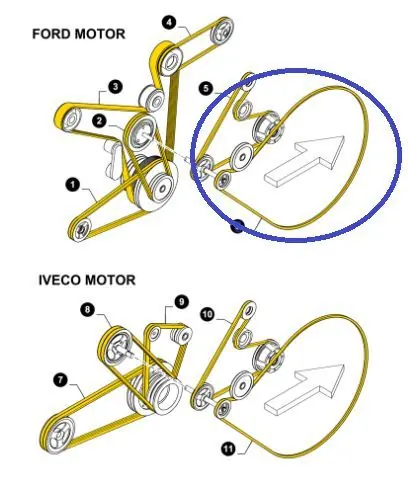 FORD MOTOR

4

3

5

2

1

IVECO MOTOR

8

9

10

7

11