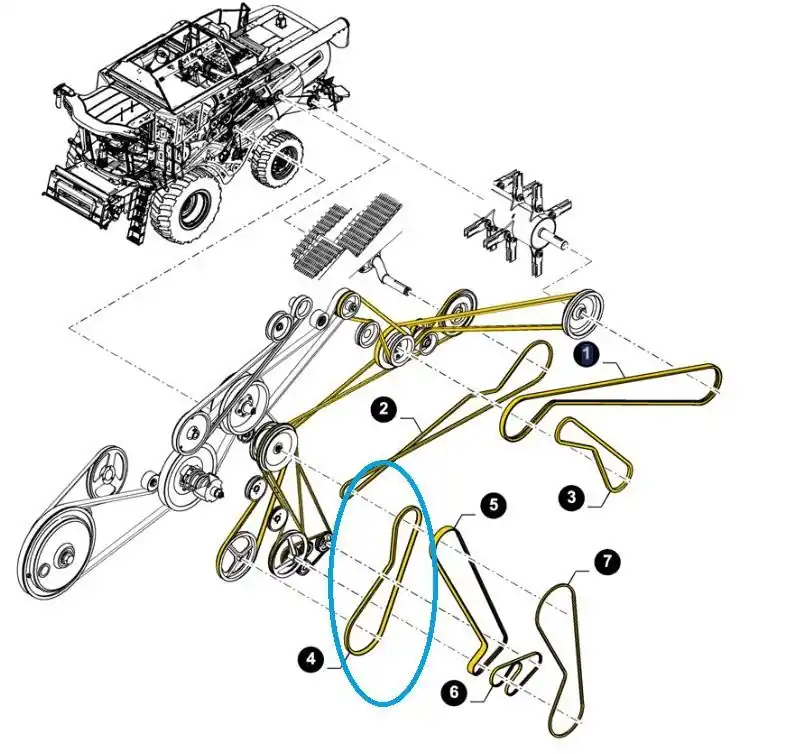 1
2
3
5
7
4
6